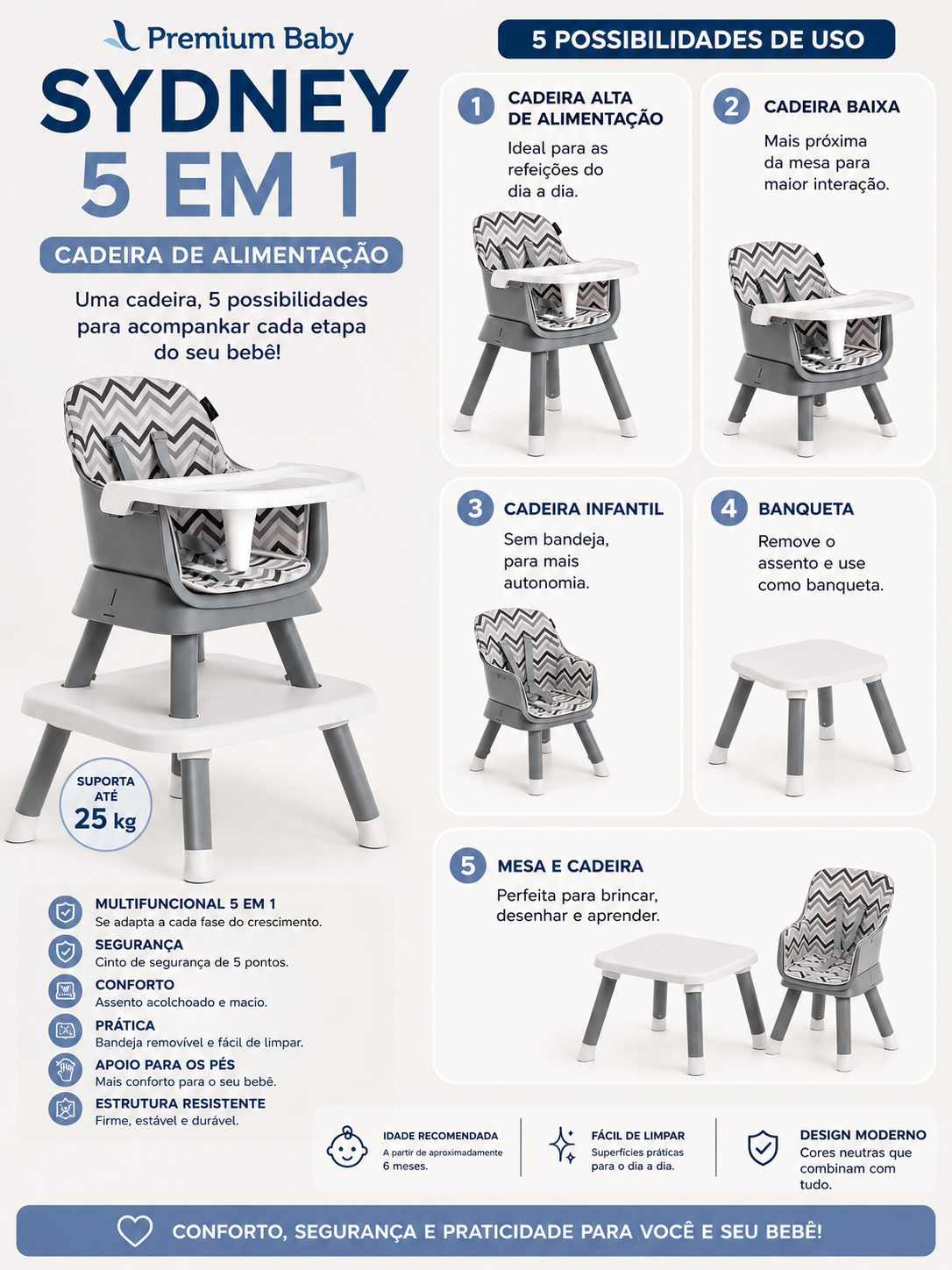 Premium Baby

SYDNEY
5 EM 1

CADEIRA DE ALIMENTAÇÃO

Uma cadeira, 5 possibilidades para acompankar cada etapa do seu bebê!

SUPORTA ATÉ 25 kg

MULTIFUNCIONAL 5 EM 1
Se adapta a cada fase do crescimento.

SEGURANÇA
Cinto de segurança de 5 pontos.

CONFORTO
Assento acolchoado e macio.

PRÁTICA
Bandeja removível e fácil de limpar.

APOIO PARA OS PÉS
Mais conforto para o seu bebê.

ESTRUTURA RESISTENTE
Firme, estável e durável.

5 POSSIBILIDADES DE USO

1 CADEIRA ALTA DE ALIMENTAÇÃO
Ideal para as refeições do dia a dia.

2 CADEIRA BAIXA
Mais próxima da mesa para maior interação.

3 CADEIRA INFANTIL
Sem bandeja, para mais autonomia.

4 BANQUETA
Remove o assento e use como banqueta.

5 MESA E CADEIRA
Perfeita para brincar, desenhar e aprender.

IDADE RECOMENDADA
A partir de aproximadamente 6 meses.

FÁCIL DE LIMPAR
Superfícies práticas para o dia a dia.

DESIGN MODERNO
Cores neutras que combinam com tudo.

CONFORTO, SEGURANÇA E PRATICIDADE PARA VOCÊ E SEU BEBÊ!